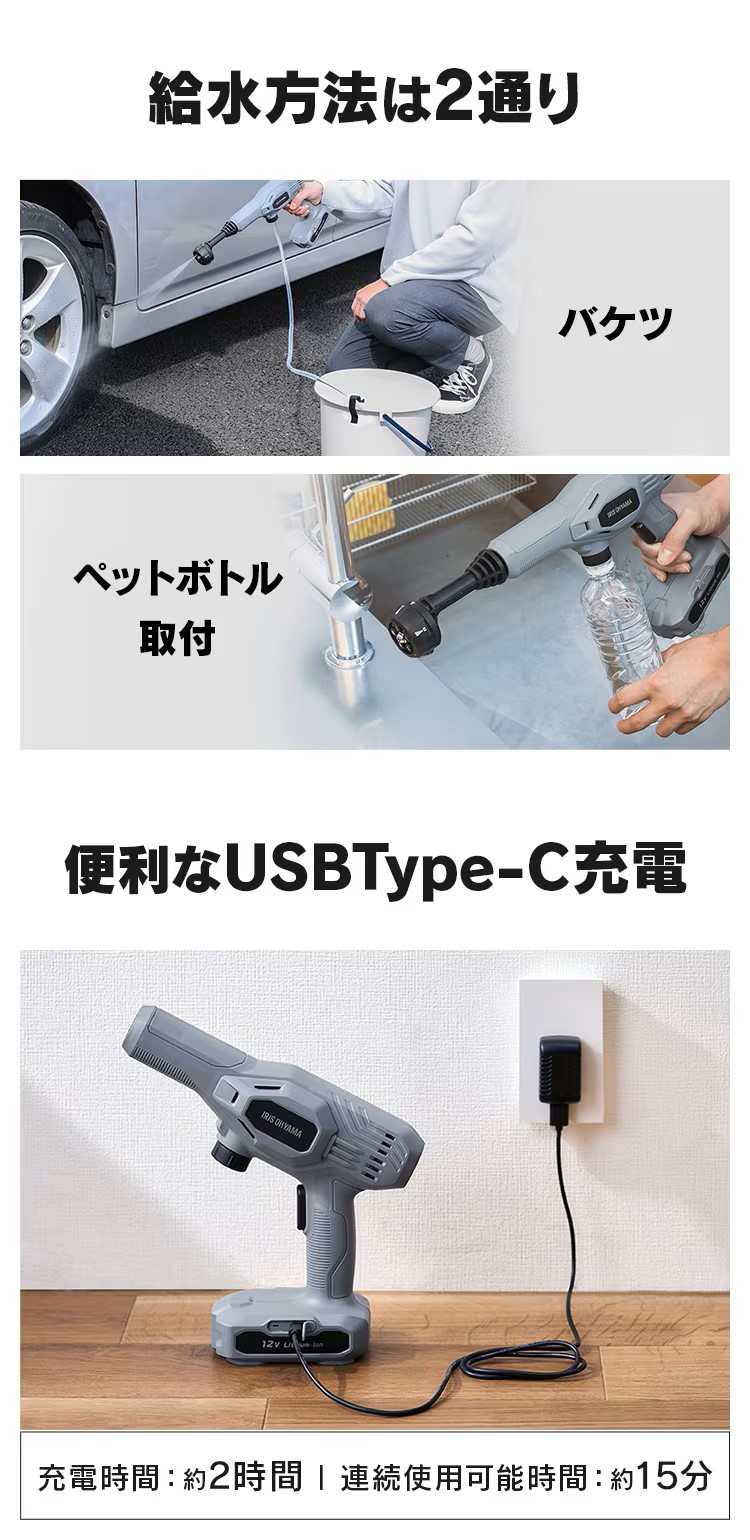 給水方法は2通り

バケツ

ペットボトル
取付

IRIS OHYAMA

便利なUSBType-C充電

IRIS OHYAMA

12V Lithium-ion

充電時間：約2時間 | 連続使用可能時間：約15分